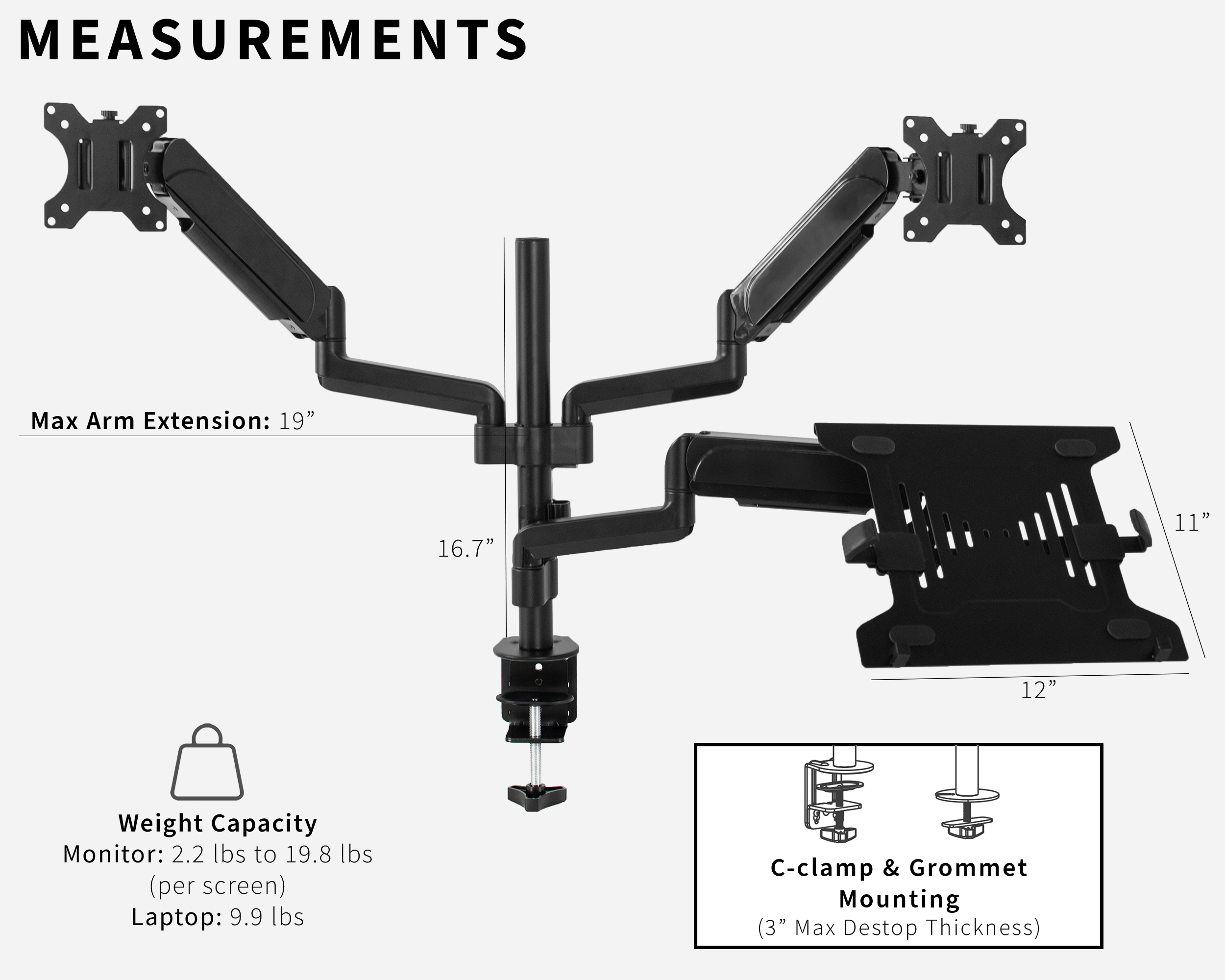 MEASUREMENTS

Max Arm Extension: 19”

16.7”

11”

12”

Weight Capacity
Monitor: 2.2 lbs to 19.8 lbs
(per screen)
Laptop: 9.9 lbs

C-clamp & Grommet Mounting
(3” Max Destop Thickness)